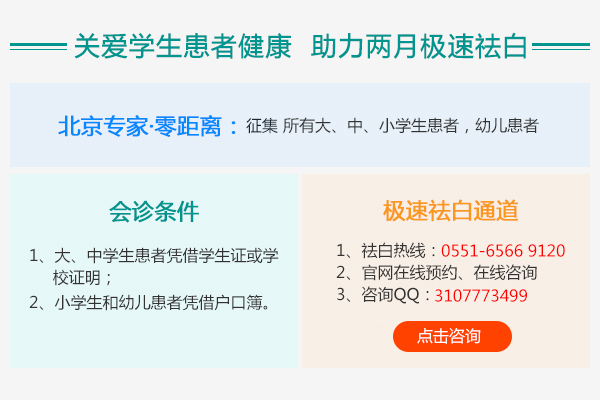 关爱学生患者健康 助力两月极速祛白

北京专家·零距离：征集 所有大、中、小学生患者，幼儿患者

会诊条件

1、大、中学生患者凭借学生证或学校证明；
2、小学生和幼儿患者凭借户口簿。

极速祛白通道

1、祛白热线：0551-6566 9120
2、官网在线预约、在线咨询
3、咨询QQ：3107773499

点击咨询